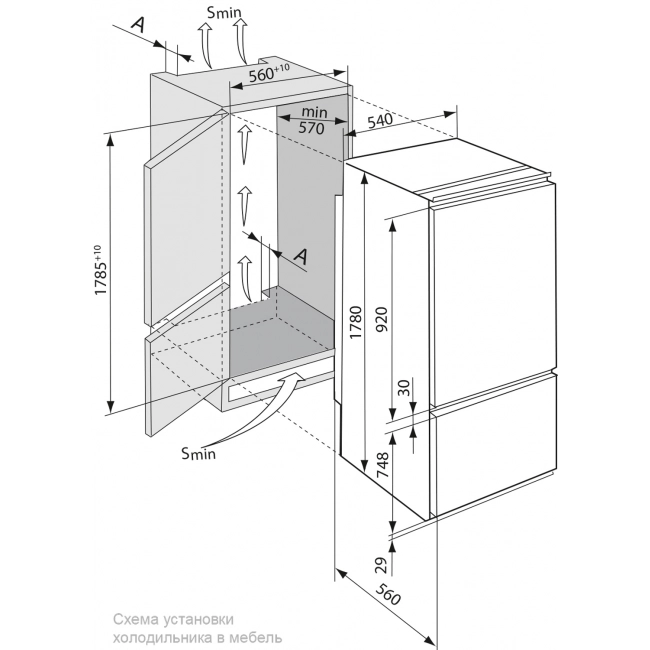 A
Smin
$560^{+10}$
min
570
540
$1785^{+10}$
A
1780
920
30
748
29
560
Smin

Схема установки
холодильника в мебель